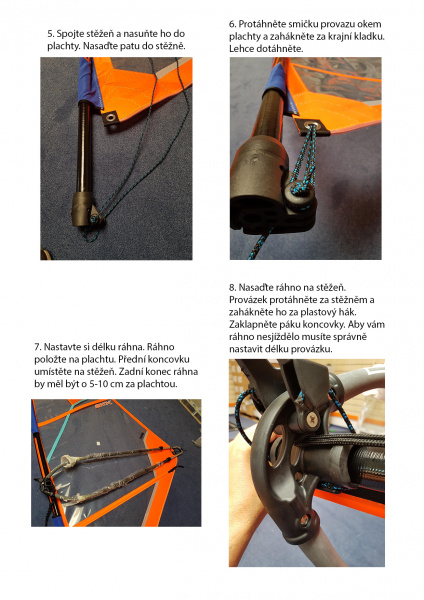 5. Spojte stěžeň a nasuňte ho do plachty. Nasaďte patu do stěžně.

6. Protáhněte smičku provazu okem plachty a zahákněte za krajní kladku. Lehce dotáhněte.

7. Nastavte si délku ráhna. Ráhno položte na plachtu. Přední koncovku umístěte na stěžeň. Zadní konec ráhna by měl být o 5-10 cm za plachtou.

8. Nasaďte ráhno na stěžeň. Provázek protáhněte za stěžněm a zahákněte ho za plastový hák. Zaklapněte páku koncovky. Aby vám ráhno nesjíždělo musíte správně nastavit délku provázku.